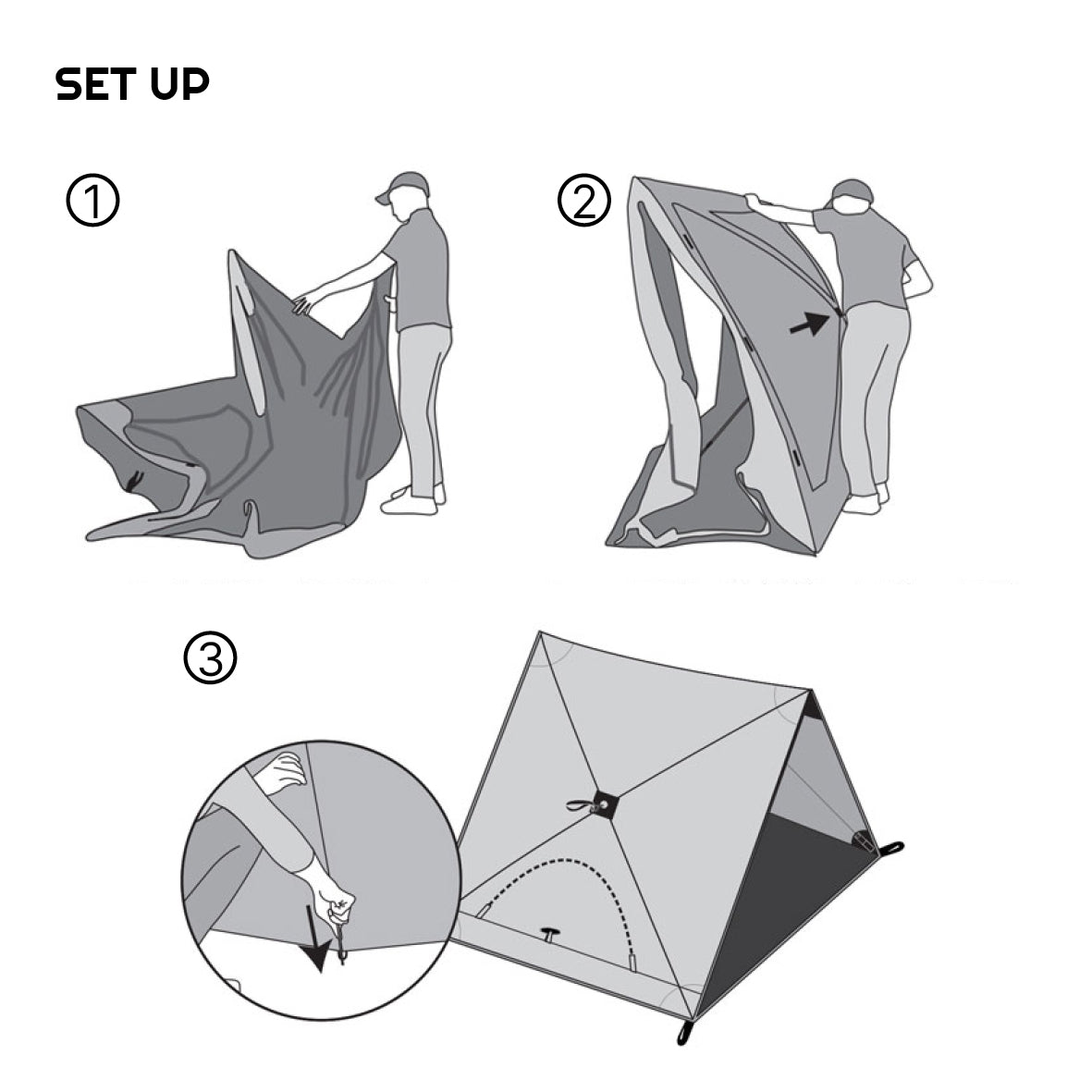 SET UP

①

②

③