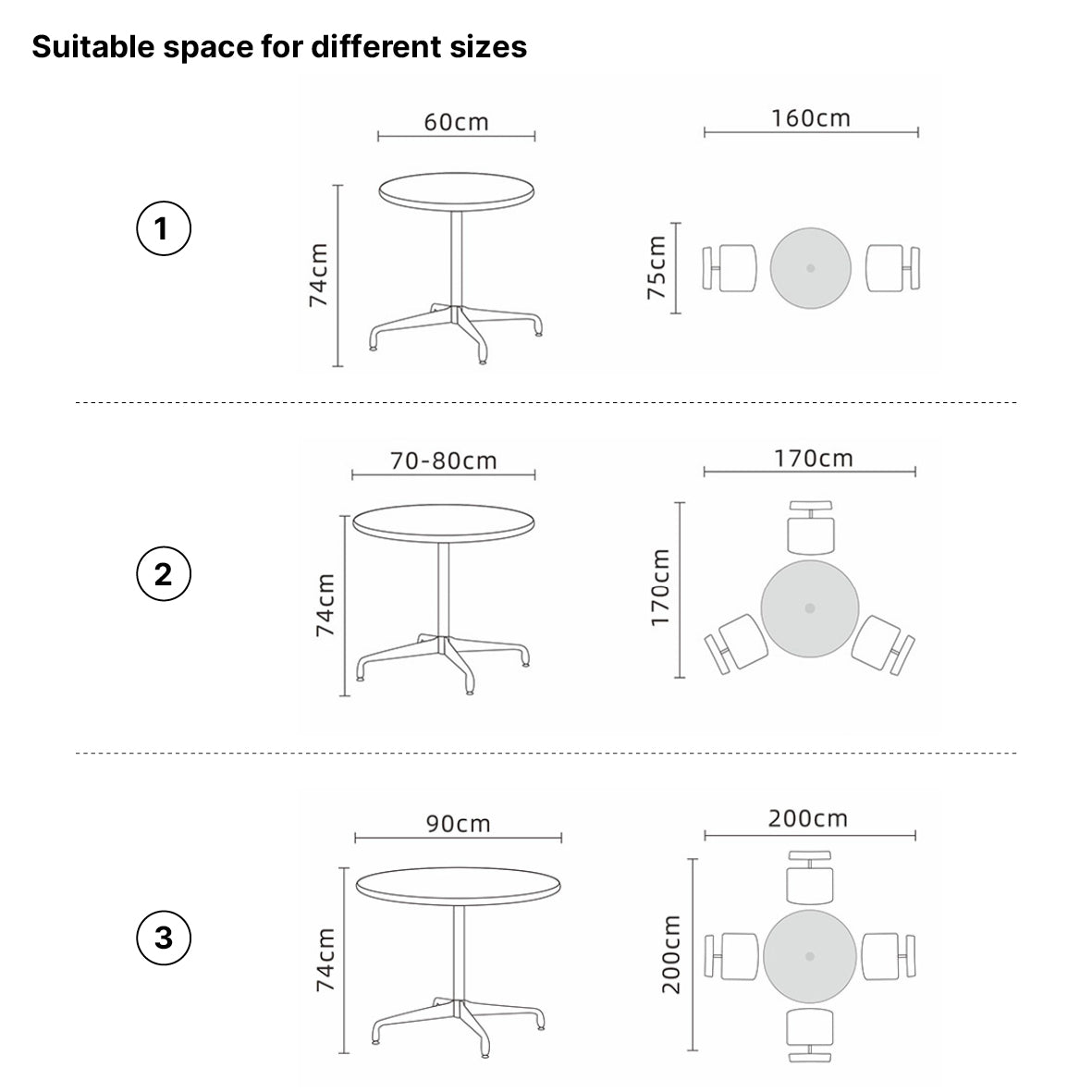 Suitable space for different sizes

1

60cm

74cm

160cm

75cm

2

70-80cm

74cm

170cm

170cm

3

90cm

74cm

200cm

200cm